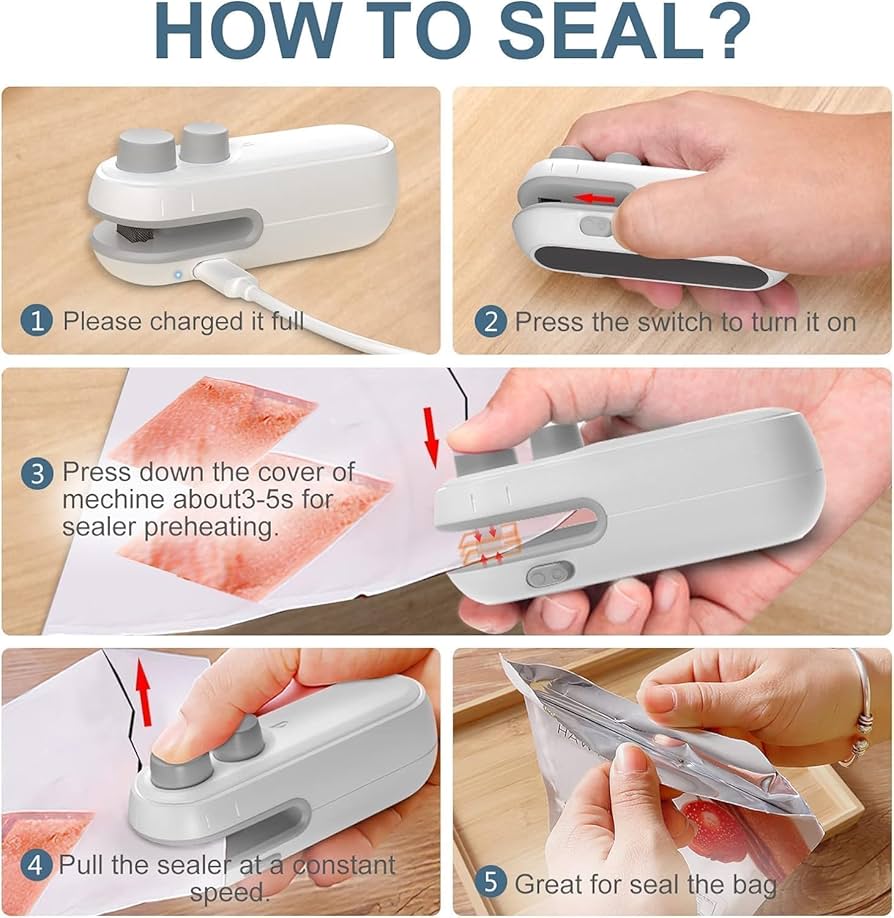 HOW TO SEAL?

1 Please charged it full

2 Press the switch to turn it on

3 Press down the cover of mechine about3-5s for sealer preheating.

4 Pull the sealer at a constant speed.

5 Great for seal the bag.